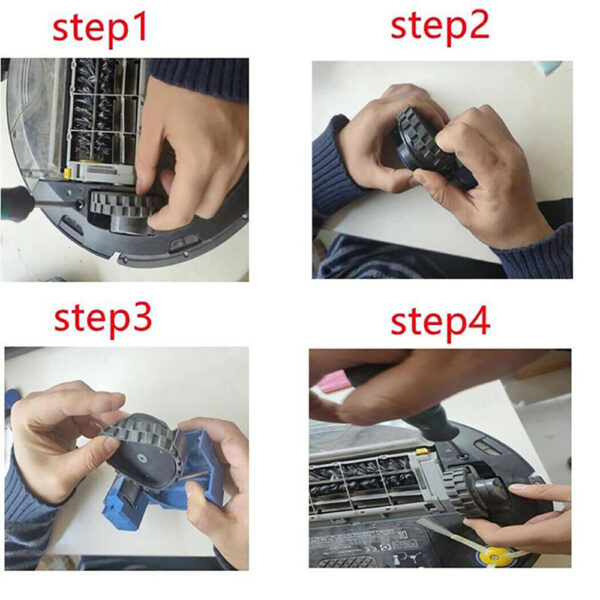 step1

step2

step3

step4